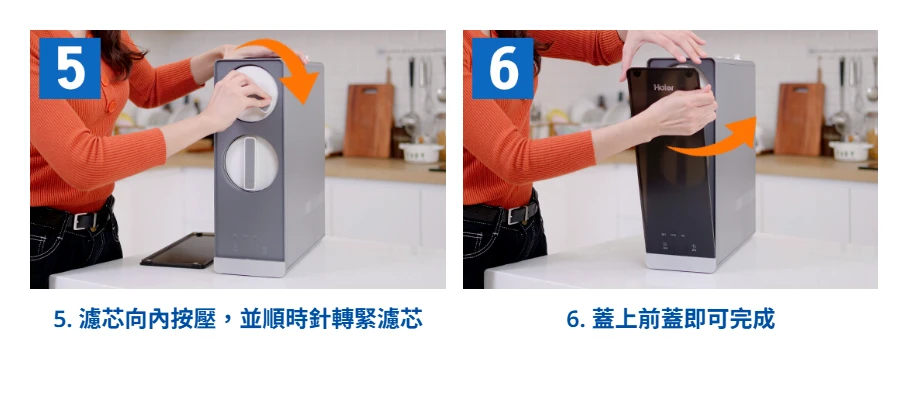 5

6

Haier

5. 濾芯向內按壓，並順時針轉緊濾芯

6. 蓋上前蓋即可完成