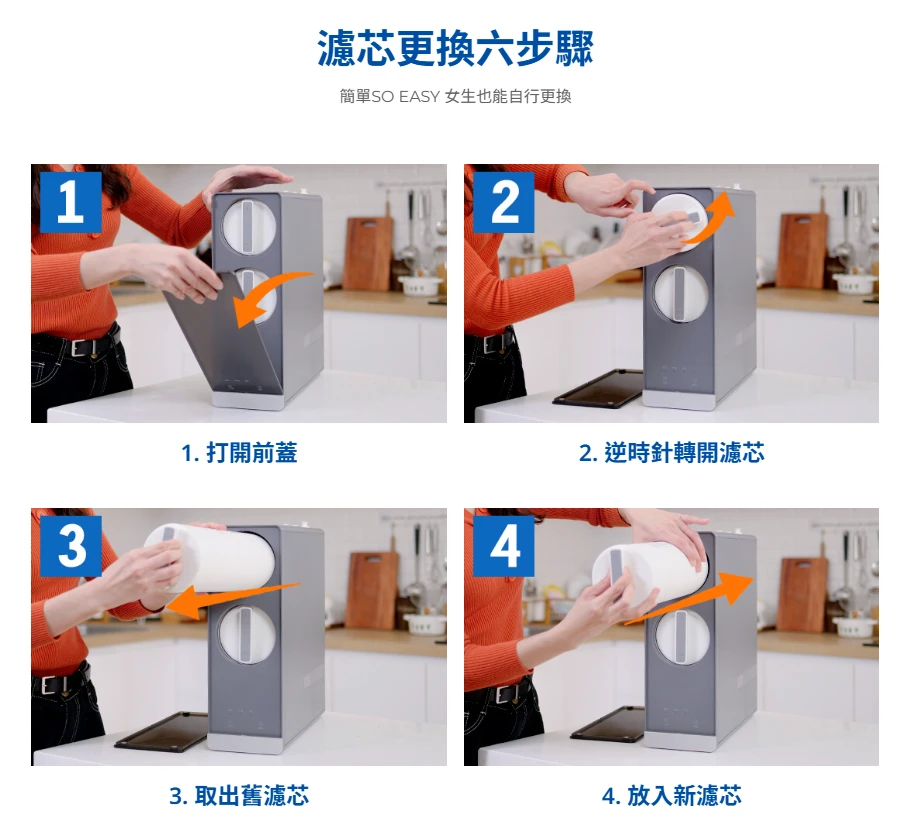 濾芯更換六步驟

簡單SO EASY 女生也能自行更換

1

1. 打開前蓋

2

2. 逆時針轉開濾芯

3

3. 取出舊濾芯

4

4. 放入新濾芯