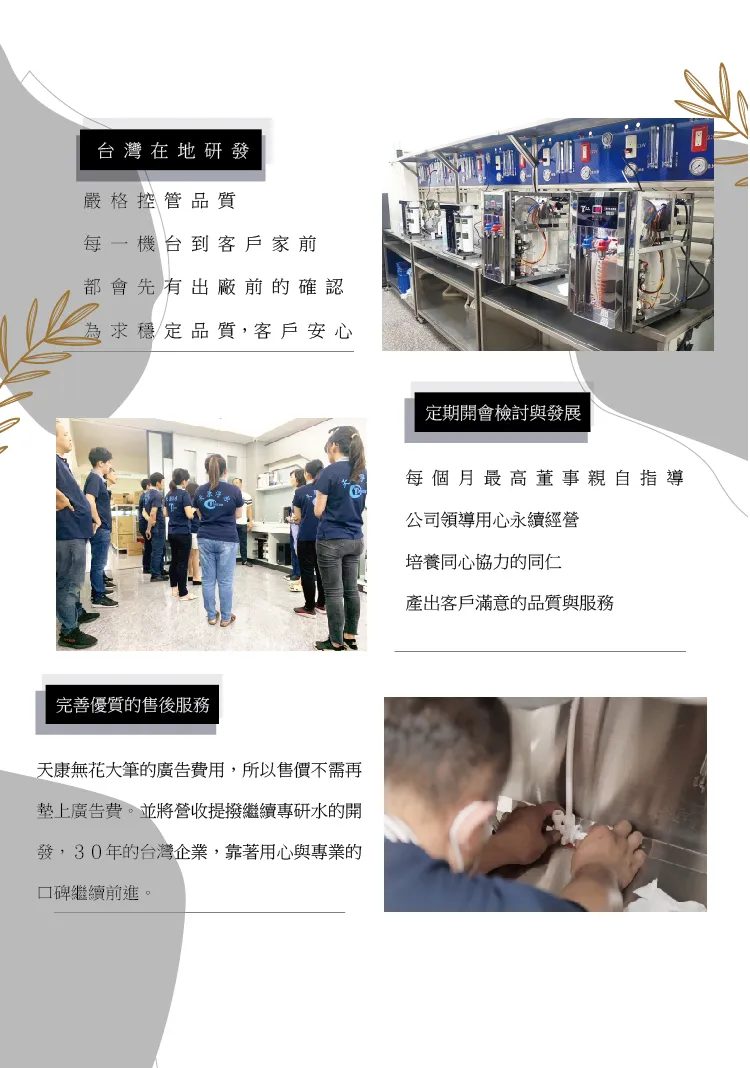 台灣在地研發

嚴格控管品質

每一機台到客戶家前

都會先有出廠前的確認

為求穩定品質，客戶安心

定期開會檢討與發展

每個月最高董事親自指導

公司領導用心永續經營

培養同心協力的同仁

產出客戶滿意的品質與服務

完善優質的售後服務

天康無花大筆的廣告費用，所以售價不需再墊上廣告費。並將營收提撥繼續專研水的開發，30年的台灣企業，靠著用心與專業的口碑繼續前進。