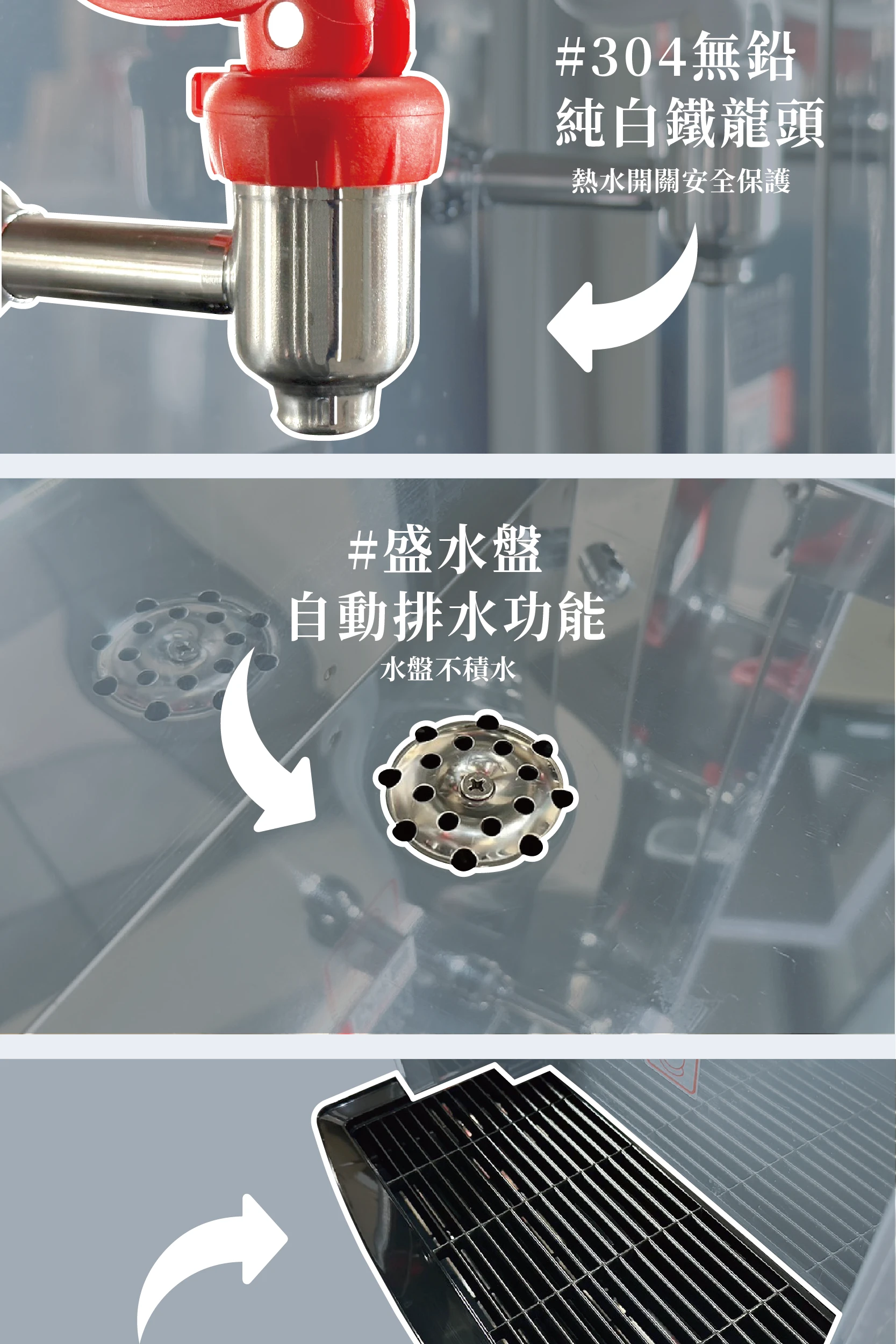 #304無鉛
純白鐵龍頭
熱水開關安全保護

#盛水盤
自動排水功能
水盤不積水