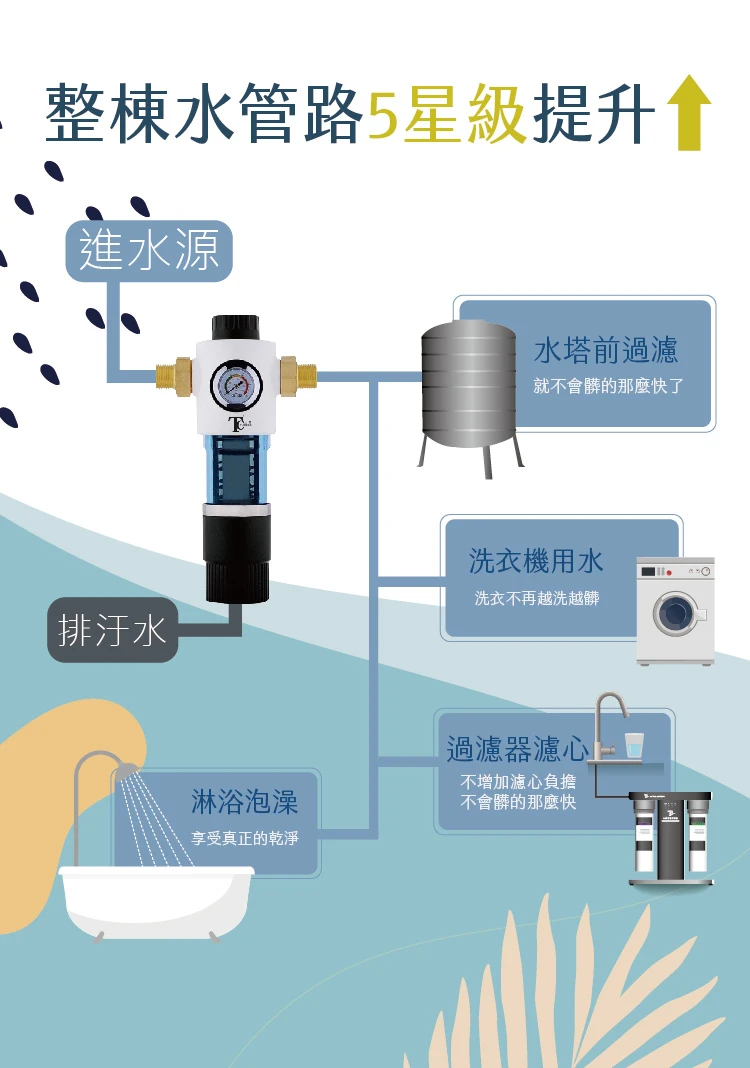 整棟水管路5星級提升

進水源

水塔前過濾
就不會髒的那麼快了

洗衣機用水
洗衣不再越洗越髒

排汙水

過濾器濾心
不增加濾心負擔
不會髒的那麼快

淋浴泡澡
享受真正的乾淨